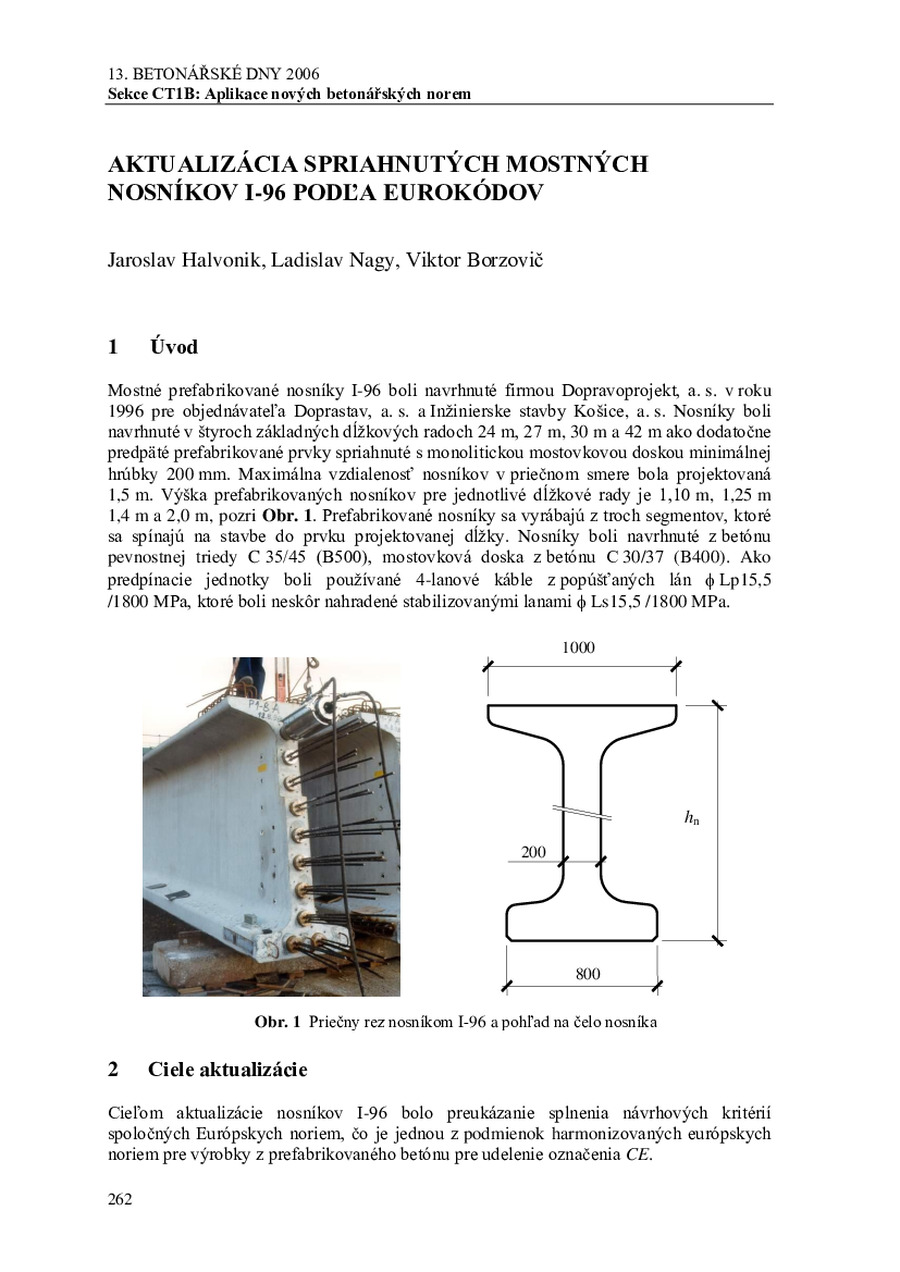 13. BETONÁŘSKÉ DNY 2006
Sekce CT1B: Aplikace nových betonářských norem

AKTUALIZÁCIA SPRIAHNUTÝCH MOSTNÝCH NOSNÍKOV I-96 PODĽA EUROKÓDOV

Jaroslav Halvonik, Ladislav Nagy, Viktor Borzovič

1 Úvod

Mostné prefabrikované nosníky I-96 boli navrhnuté firmou Dopravoprojekt, a. s. v roku 1996 pre objednávateľa Doprastav, a. s. a Inžinierske stavby Košice, a. s. Nosníky boli navrhnuté v štyroch základných dĺžkových radoch 24 m, 27 m, 30 m a 42 m ako dodatočne predpäté prefabrikované prvky spriahnuté s monolitickou mostovkovou doskou minimálnej hrúbky 200 mm. Maximálna vzdialenosť nosníkov v priečnom smere bola projektovaná 1,5 m. Výška prefabrikovaných nosníkov pre jednotlivé dĺžkové rady je 1,10 m, 1,25 m 1,4 m a 2,0 m, pozri Obr. 1. Prefabrikované nosníky sa vyrábajú z troch segmentov, ktoré sa spínajú na stavbe do prvku projektovanej dĺžky. Nosníky boli navrhnuté z betónu pevnostnej triedy C 35/45 (B500), mostovková doska z betónu C 30/37 (B400). Ako predpínacie jednotky boli používané 4-lanové káble z popúšťaných lán $\phi$ Lp15,5 /1800 MPa, ktoré boli neskôr nahradené stabilizovanými lanami $\phi$ Ls15,5 /1800 MPa.

P1-B-2

1000

$h_n$

200

800

Obr. 1 Priečny rez nosníkom I-96 a pohľad na čelo nosníka

2 Ciele aktualizácie

Cieľom aktualizácie nosníkov I-96 bolo preukázanie splnenia návrhových kritérií spoločných Európskych noriem, čo je jednou z podmienok harmonizovaných európskych noriem pre výrobky z prefabrikovaného betónu pre udelenie označenia CE.

262